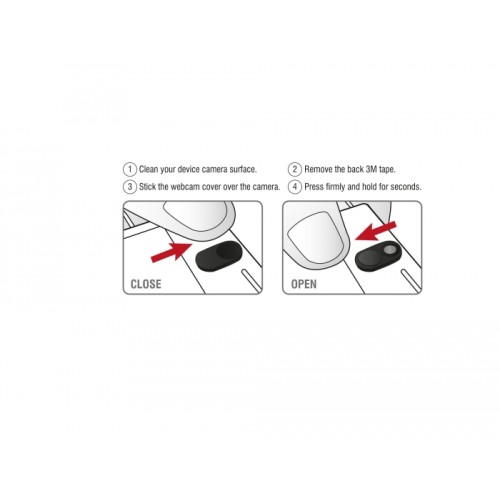 1 Clean your device camera surface.
2 Remove the back 3M tape.
3 Stick the webcam cover over the camera.
4 Press firmly and hold for seconds.

CLOSE

OPEN