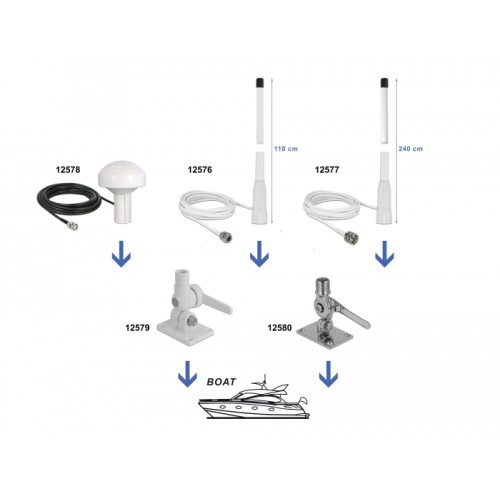 110 cm

240 cm

12578

12576

12577

12579

12580

BOAT