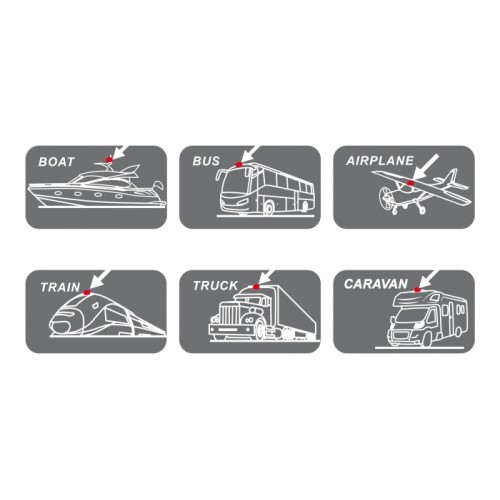 BOAT

BUS

AIRPLANE

TRAIN

TRUCK

CARAVAN